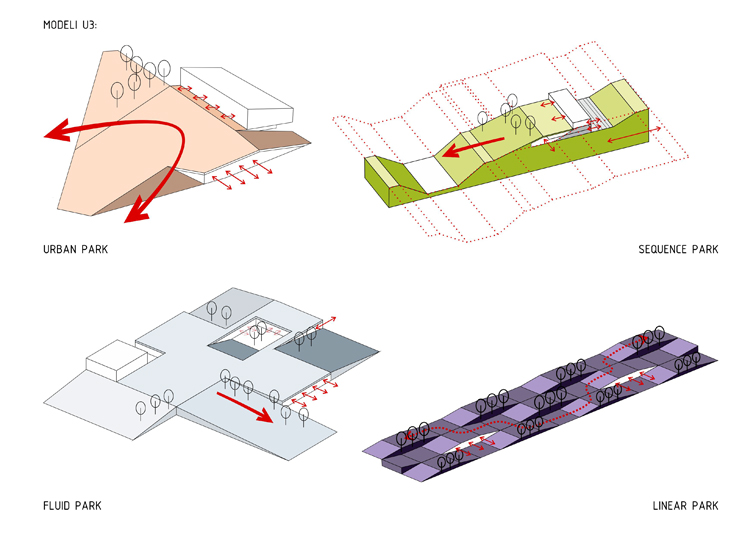 MODELI U3:

URBAN PARK

SEQUENCE PARK

FLUID PARK

LINEAR PARK